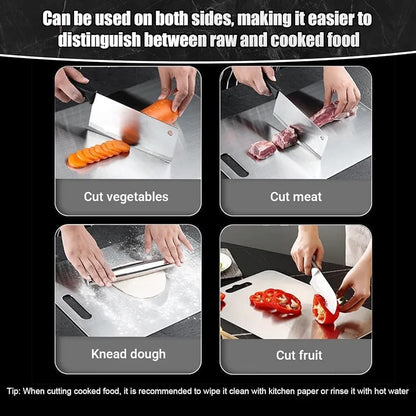 Can be used on both sides, making it easier to distinguish between raw and cooked food

Cut vegetables

Cut meat

Knead dough

Cut fruit

Tip: When cutting cooked food, it is recommended to wipe it clean with kitchen paper or rinse it with hot water