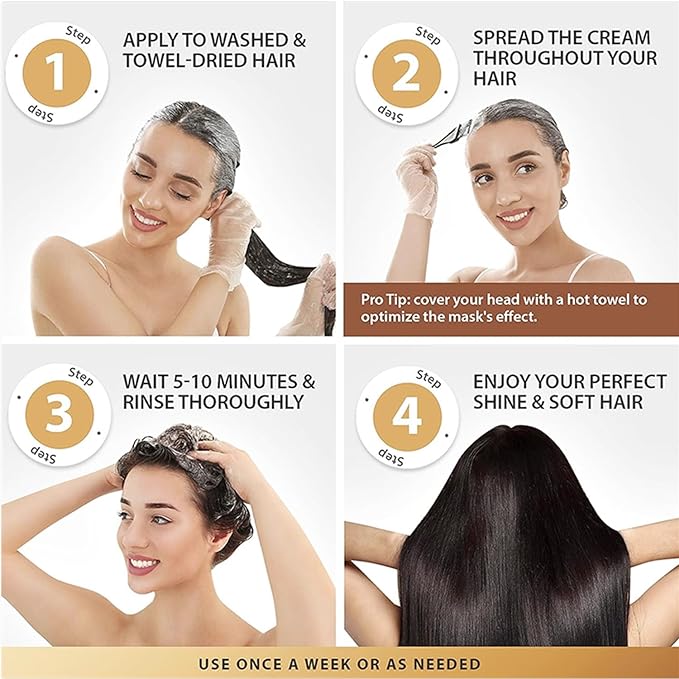 Step
1
Step
APPLY TO WASHED & TOWEL-DRIED HAIR

Step
2
Step
SPREAD THE CREAM THROUGHOUT YOUR HAIR

Pro Tip: cover your head with a hot towel to optimize the mask's effect.

Step
3
Step
WAIT 5-10 MINUTES & RINSE THOROUGHLY

Step
4
Step
ENJOY YOUR PERFECT SHINE & SOFT HAIR

USE ONCE A WEEK OR AS NEEDED